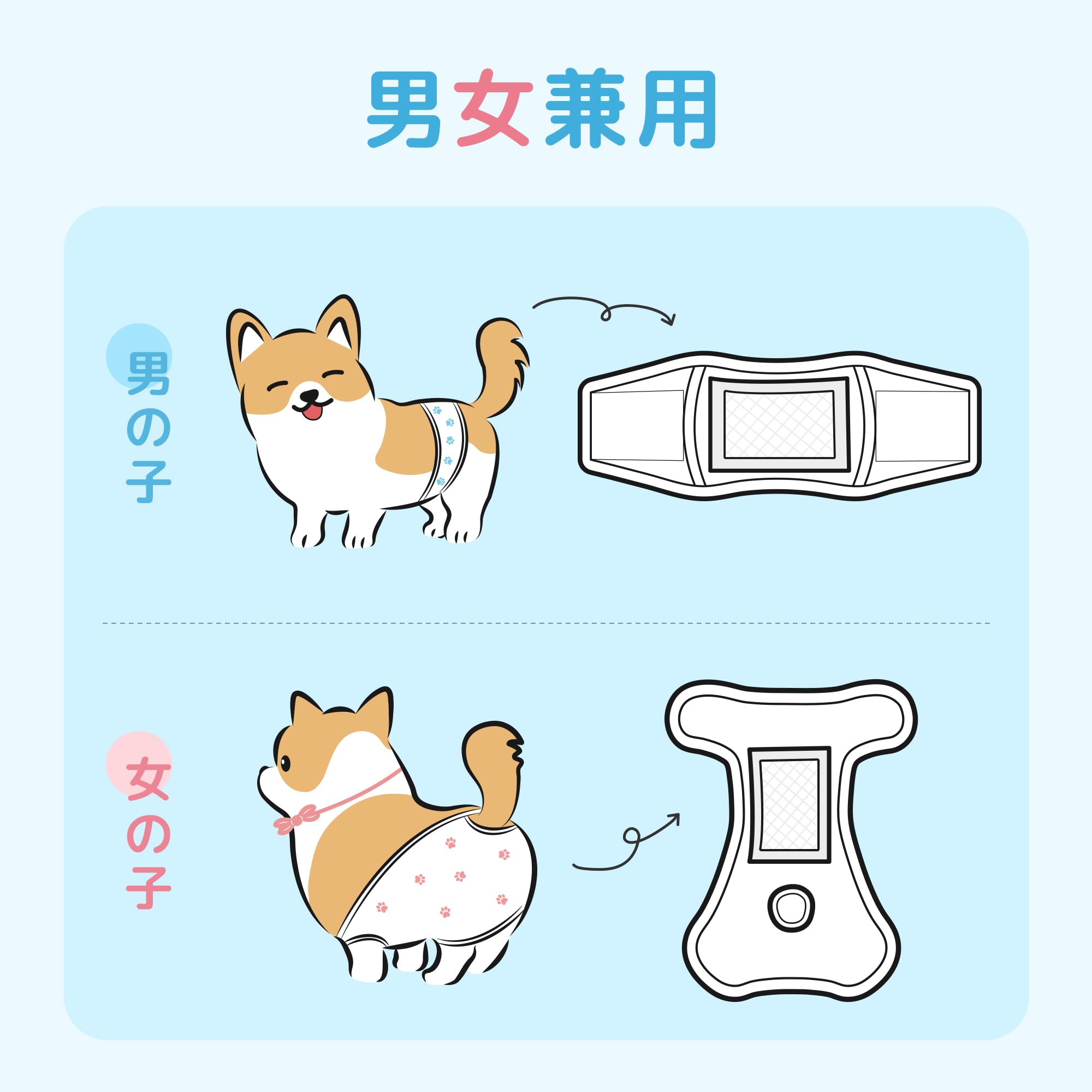 男女兼用

男の子

女の子